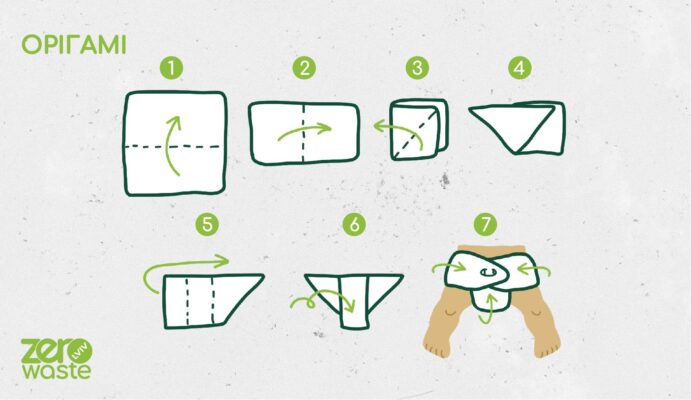 ОРІГАМІ

1

2

3

4

5

6

7

zero LVIV waste